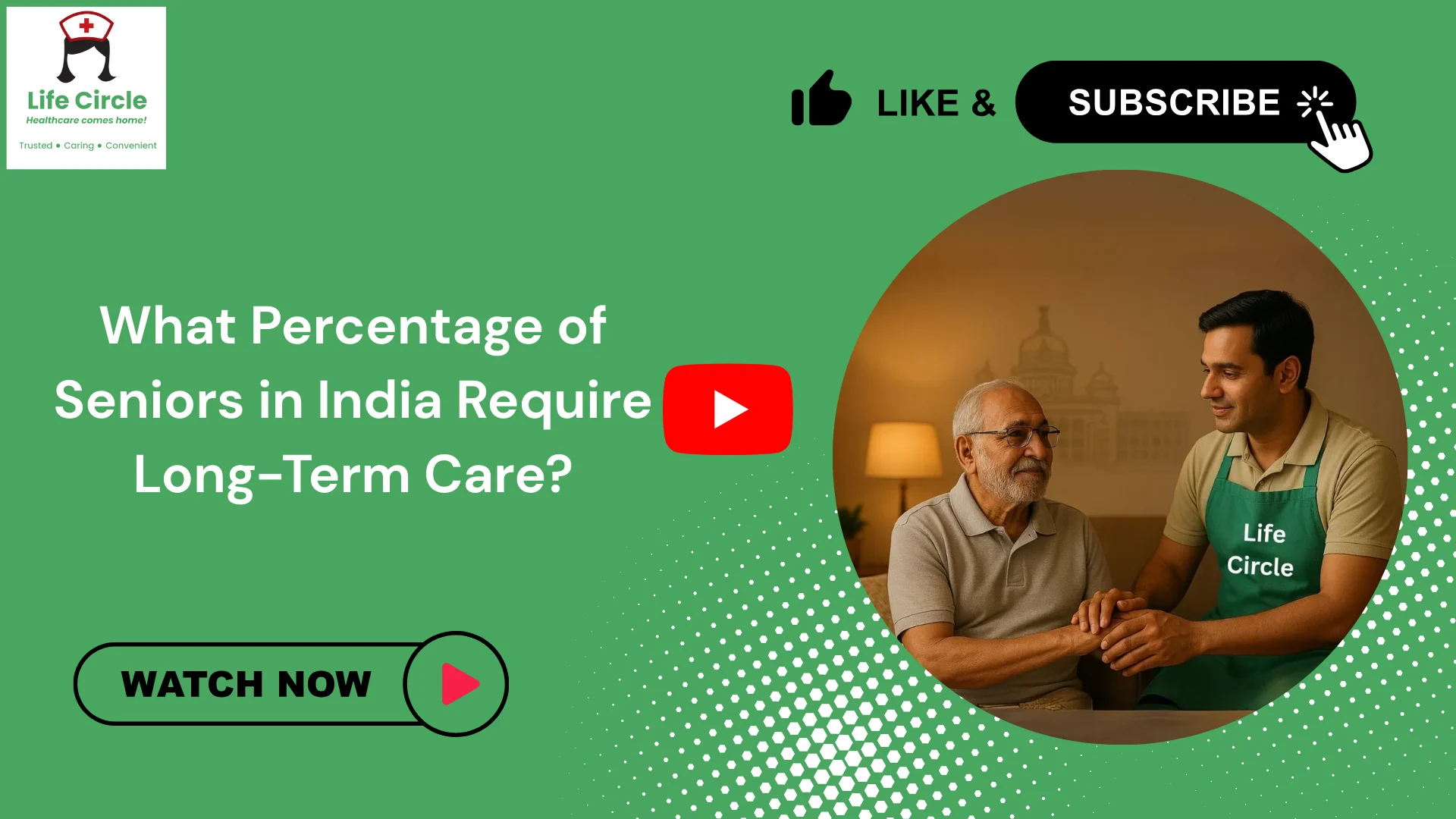 Life Circle
Healthcare comes home!
Trusted • Caring • Convenient

LIKE & SUBSCRIBE

What Percentage of Seniors in India Require Long-Term Care?

Life Circle

WATCH NOW